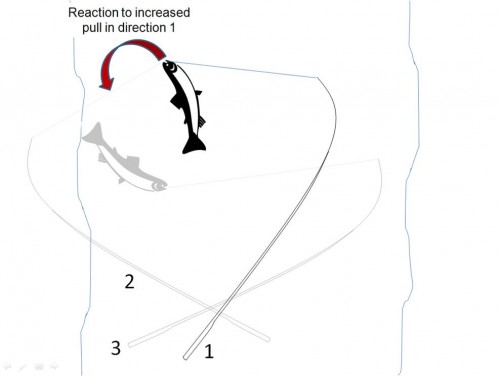 Reaction to increased pull in direction 1

2

3

1